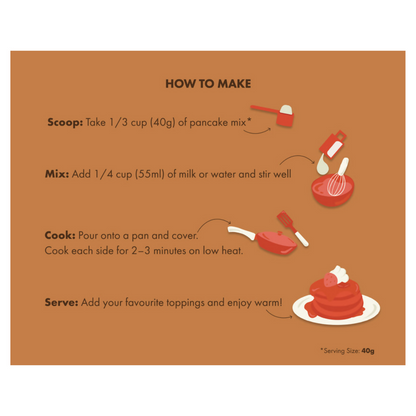 HOW TO MAKE

Scoop: Take 1/3 cup (40g) of pancake mix*

Mix: Add 1/4 cup (55ml) of milk or water and stir well

Cook: Pour onto a pan and cover.
Cook each side for 2–3 minutes on low heat.

Serve: Add your favourite toppings and enjoy warm!

*Serving Size: 40g