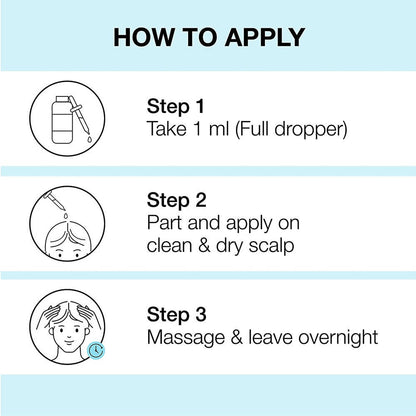 HOW TO APPLY

Step 1
Take 1 ml (Full dropper)

Step 2
Part and apply on clean & dry scalp

Step 3
Massage & leave overnight