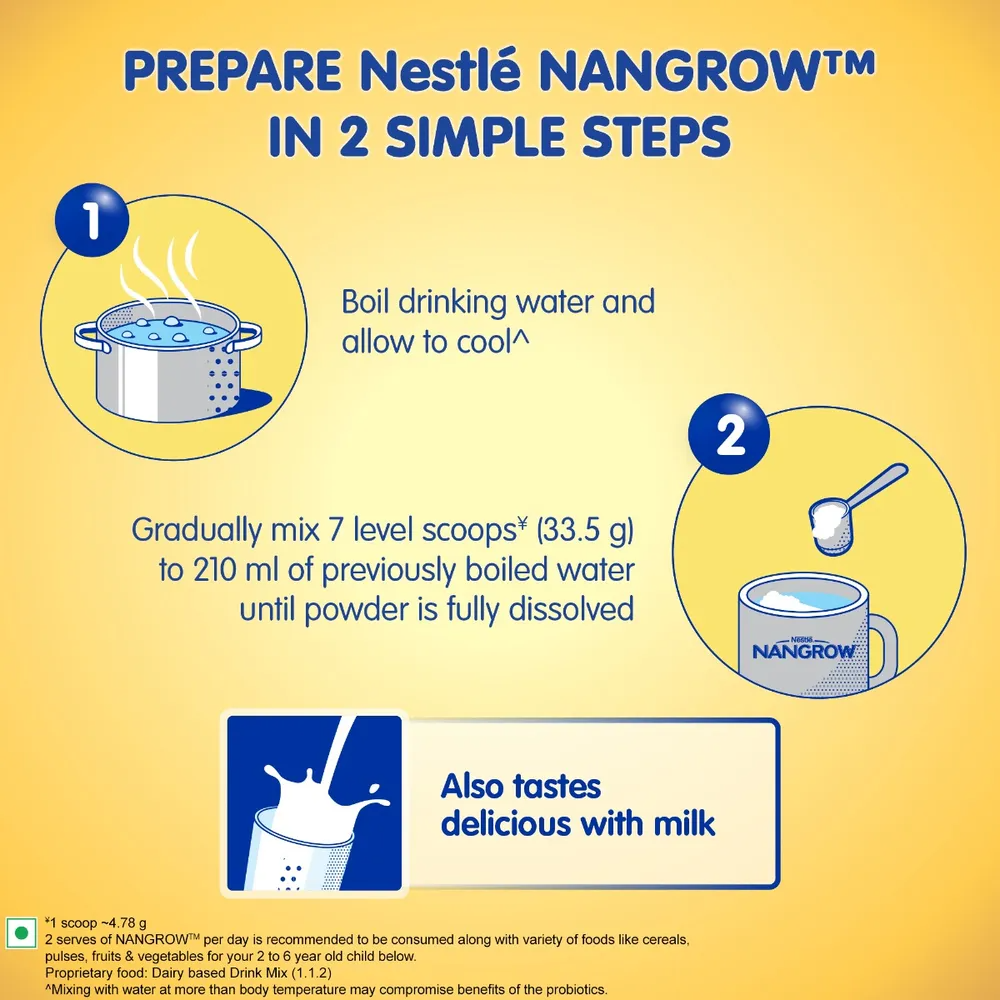 PREPARE Nestlé NANGROW™ IN 2 SIMPLE STEPS

1

Boil drinking water and allow to cool^

2

Gradually mix 7 level scoops¥ (33.5 g) to 210 ml of previously boiled water until powder is fully dissolved

Nestlé NANGROW

Also tastes delicious with milk

¥1 scoop ~4.78 g
2 serves of NANGROW™ per day is recommended to be consumed along with variety of foods like cereals, pulses, fruits & vegetables for your 2 to 6 year old child below.
Proprietary food: Dairy based Drink Mix (1.1.2)
^Mixing with water at more than body temperature may compromise benefits of the probiotics.