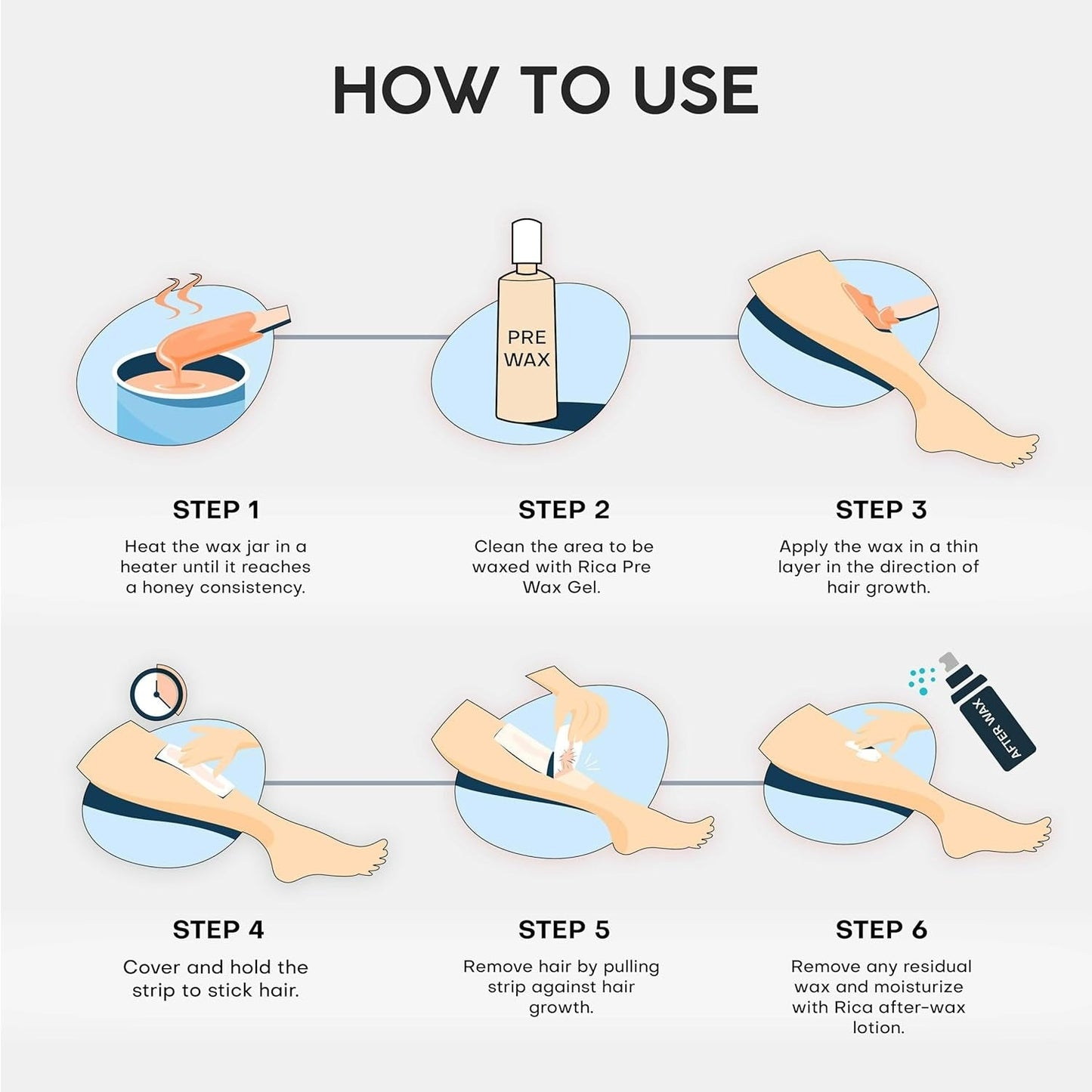 HOW TO USE

PRE WAX

STEP 1

Heat the wax jar in a heater until it reaches a honey consistency.

STEP 2

Clean the area to be waxed with Rica Pre Wax Gel.

STEP 3

Apply the wax in a thin layer in the direction of hair growth.

AFTER WAX

STEP 4

Cover and hold the strip to stick hair.

STEP 5

Remove hair by pulling strip against hair growth.

STEP 6

Remove any residual wax and moisturize with Rica after-wax lotion.