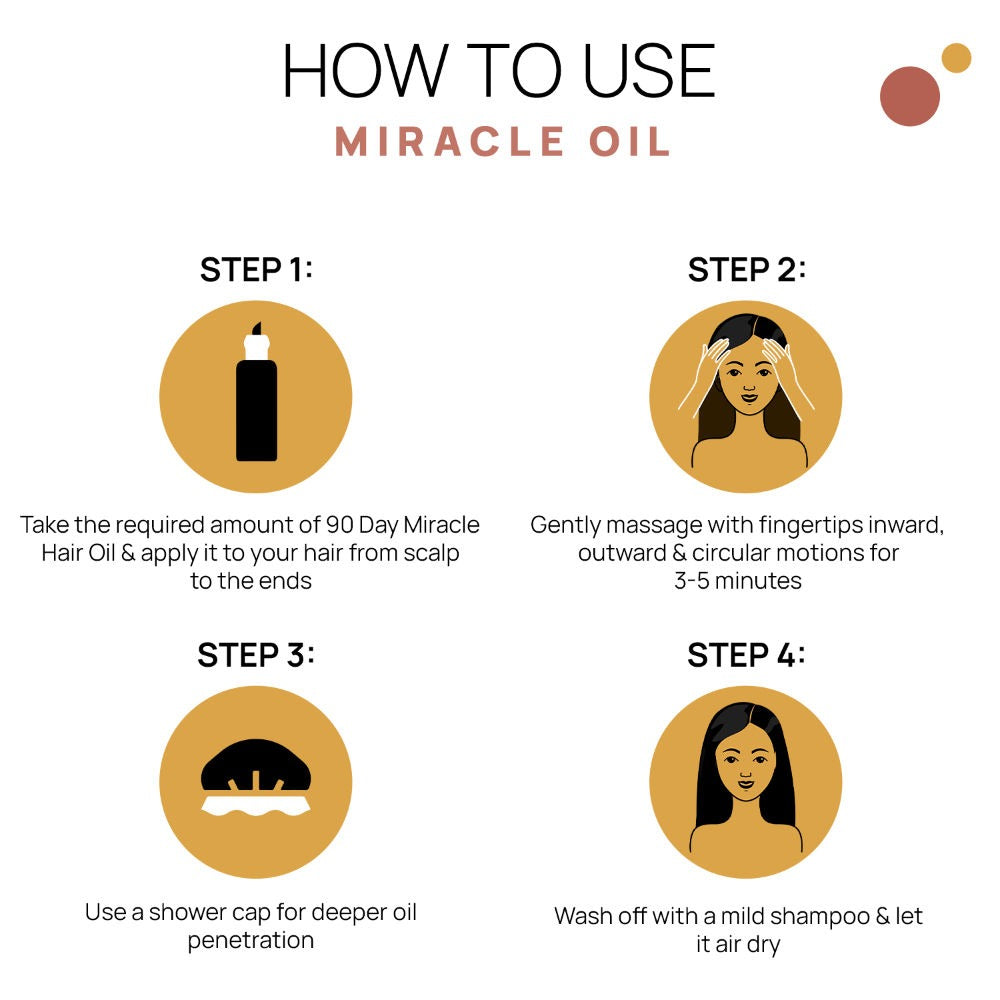 HOW TO USE
MIRACLE OIL

STEP 1:

Take the required amount of 90 Day Miracle Hair Oil & apply it to your hair from scalp to the ends

STEP 2:

Gently massage with fingertips inward, outward & circular motions for 3-5 minutes

STEP 3:

Use a shower cap for deeper oil penetration

STEP 4:

Wash off with a mild shampoo & let it air dry