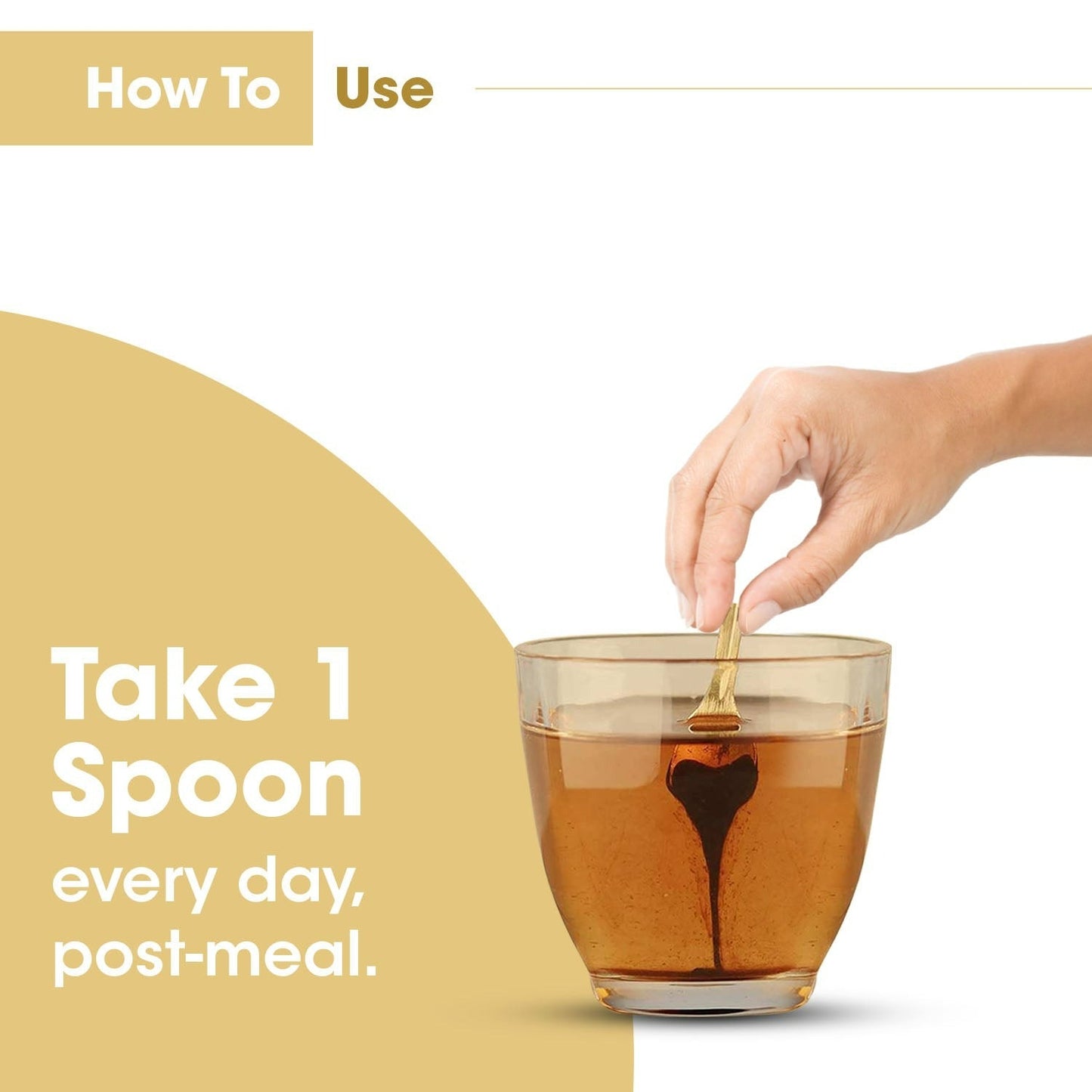 How To Use

Take 1 Spoon every day, post-meal.