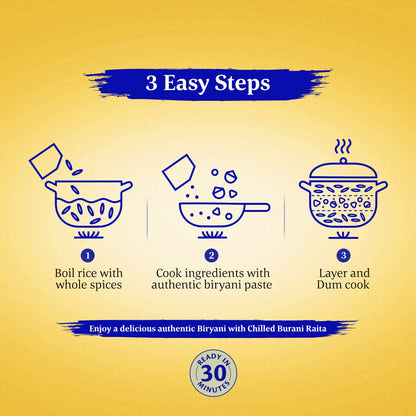 3 Easy Steps

1
Boil rice with whole spices

2
Cook ingredients with authentic biryani paste

3
Layer and Dum cook

Enjoy a delicious authentic Biryani with Chilled Burani Raita

READY IN
30
MINUTES