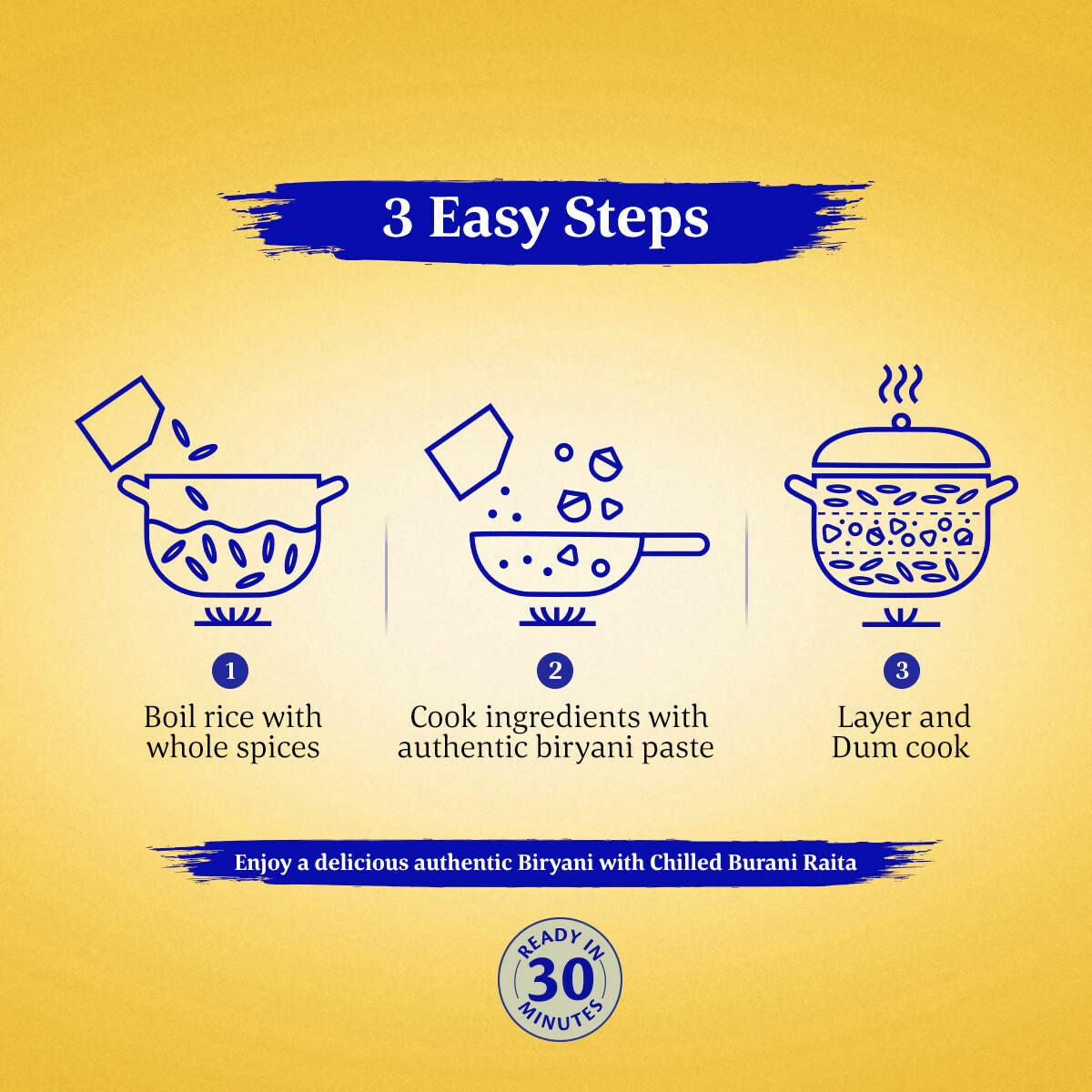 3 Easy Steps

1
Boil rice with whole spices

2
Cook ingredients with authentic biryani paste

3
Layer and Dum cook

Enjoy a delicious authentic Biryani with Chilled Burani Raita

READY IN
30
MINUTES