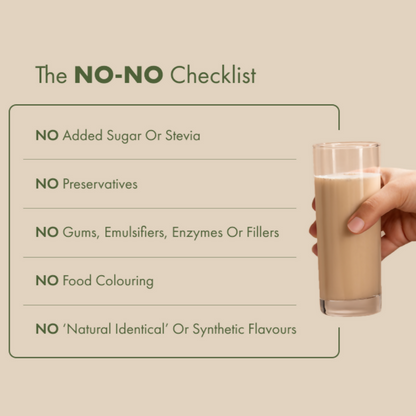 The NO-NO Checklist

NO Added Sugar Or Stevia

NO Preservatives

NO Gums, Emulsifiers, Enzymes Or Fillers

NO Food Colouring

NO 'Natural Identical' Or Synthetic Flavours