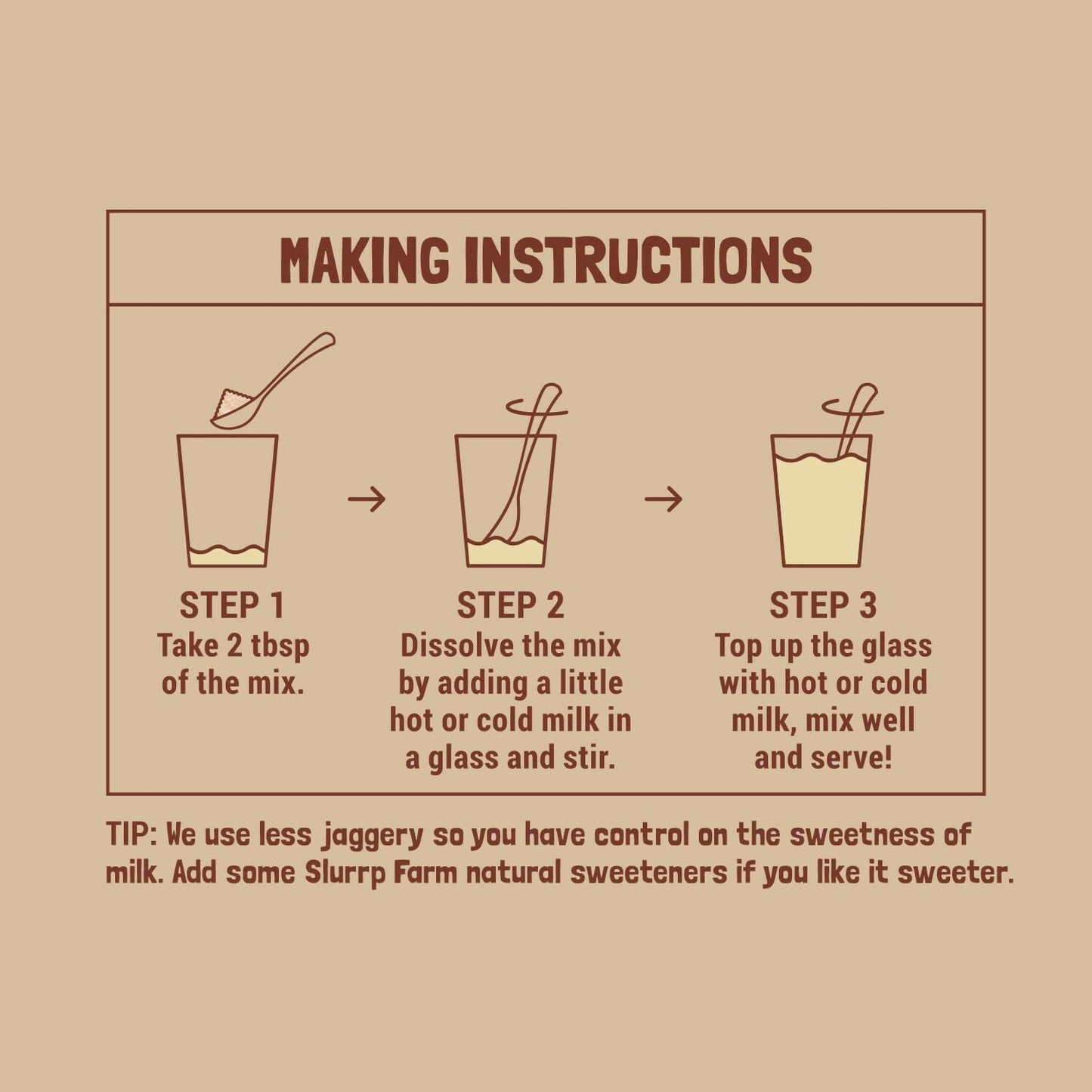 MAKING INSTRUCTIONS

STEP 1
Take 2 tbsp of the mix.

STEP 2
Dissolve the mix by adding a little hot or cold milk in a glass and stir.

STEP 3
Top up the glass with hot or cold milk, mix well and serve!

TIP: We use less jaggery so you have control on the sweetness of milk. Add some Slurrp Farm natural sweeteners if you like it sweeter.