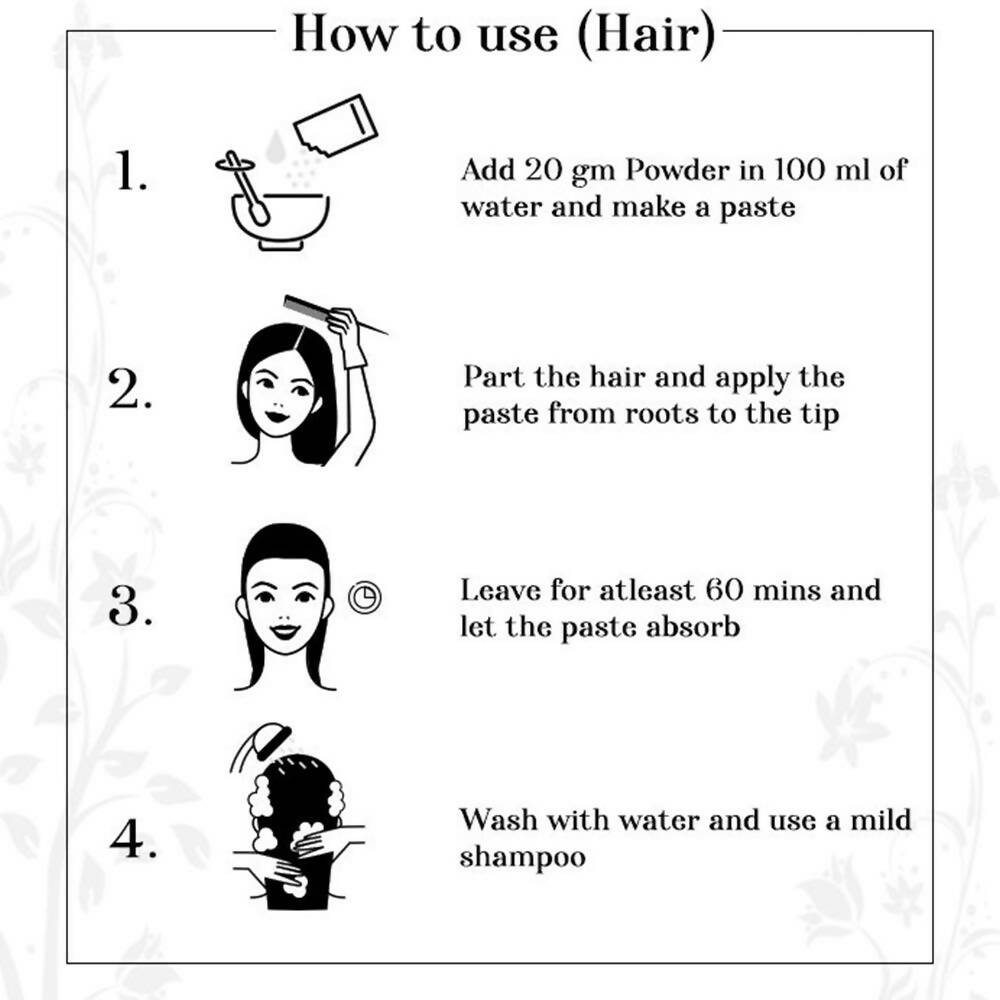 How to use (Hair)

1. Add 20 gm Powder in 100 ml of water and make a paste

2. Part the hair and apply the paste from roots to the tip

3. Leave for atleast 60 mins and let the paste absorb

4. Wash with water and use a mild shampoo