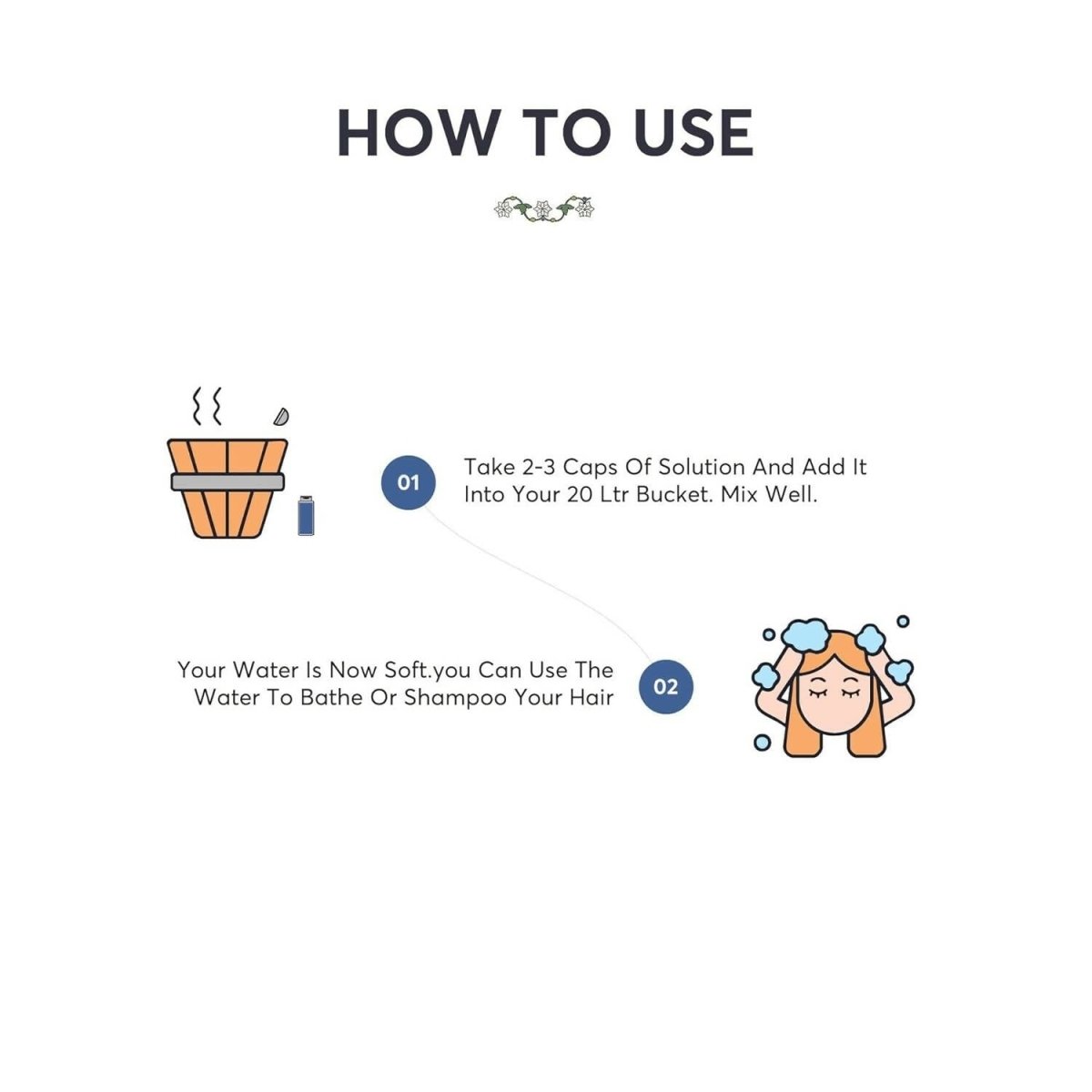 HOW TO USE

01

Take 2-3 Caps Of Solution And Add It Into Your 20 Ltr Bucket. Mix Well.

Your Water Is Now Soft.you Can Use The Water To Bathe Or Shampoo Your Hair

02