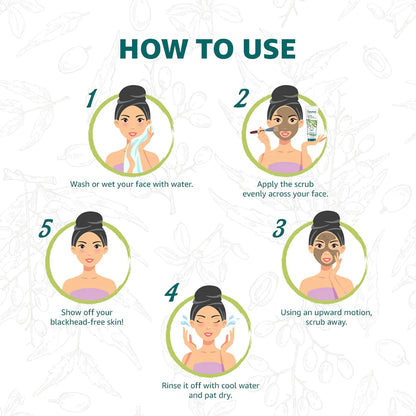 HOW TO USE

1
Wash or wet your face with water.

2
Apply the scrub evenly across your face.

3
Using an upward motion, scrub away.

4
Rinse it off with cool water and pat dry.

5
Show off your blackhead-free skin!