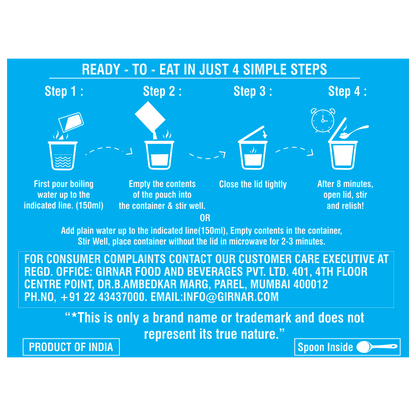 READY - TO - EAT IN JUST 4 SIMPLE STEPS

Step 1 :

First pour boiling water up to the indicated line. (150ml)

Step 2 :

Empty the contents of the pouch into the container & stir well.

Step 3 :

Close the lid tightly

Step 4 :

After 8 minutes, open lid, stir and relish!

OR

Add plain water up to the indicated line(150ml), Empty contents in the container, Stir Well, place container without the lid in microwave for 2-3 minutes.

FOR CONSUMER COMPLAINTS CONTACT OUR CUSTOMER CARE EXECUTIVE AT REGD. OFFICE: GIRNAR FOOD AND BEVERAGES PVT. LTD. 401, 4TH FLOOR CENTRE POINT, DR.B.AMBEDKAR MARG, PAREL, MUMBAI 400012 PH.NO, +91 22 43437000. EMAIL:INFO@GIRNAR.COM

"*This is only a brand name or trademark and does not represent its true nature."

PRODUCT OF INDIA

Spoon Inside