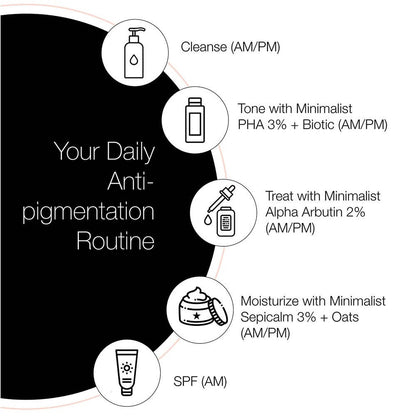 Your Daily Anti-pigmentation Routine

Cleanse (AM/PM)

Tone with Minimalist PHA 3% + Biotic (AM/PM)

Treat with Minimalist Alpha Arbutin 2% (AM/PM)

Moisturize with Minimalist Sepicalm 3% + Oats (AM/PM)

SPF (AM)