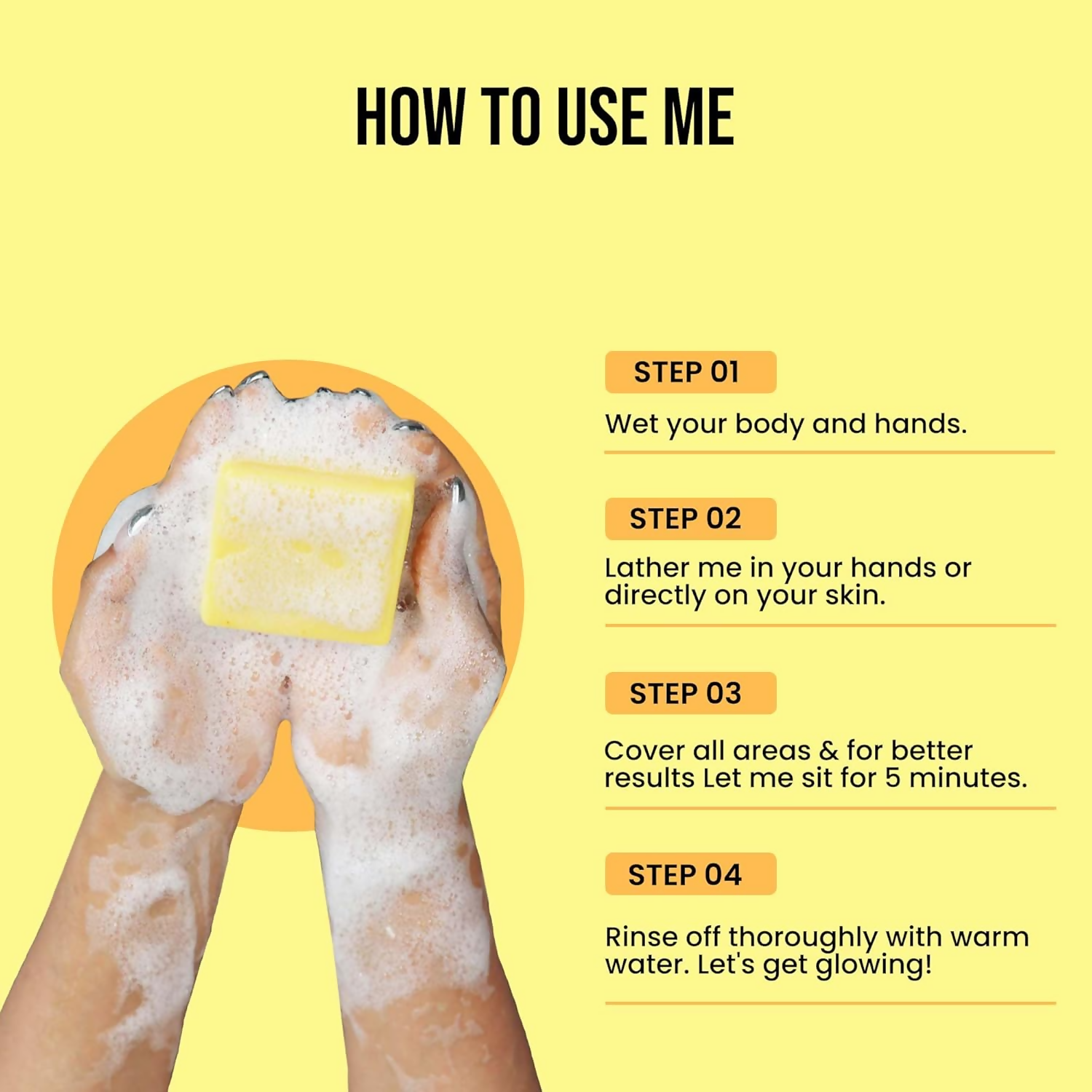 HOW TO USE ME

STEP 01

Wet your body and hands.

STEP 02

Lather me in your hands or directly on your skin.

STEP 03

Cover all areas & for better results Let me sit for 5 minutes.

STEP 04

Rinse off thoroughly with warm water. Let's get glowing!