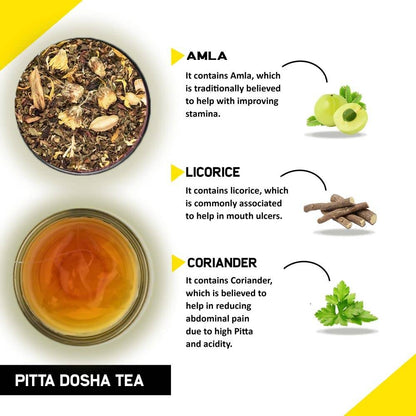 AMLA

It contains Amla, which is traditionally believed to help with improving stamina.

LICORICE

It contains licorice, which is commonly associated to help in mouth ulcers.

CORIANDER

It contains Coriander, which is believed to help in reducing abdominal pain due to high Pitta and acidity.

PITTA DOSHA TEA