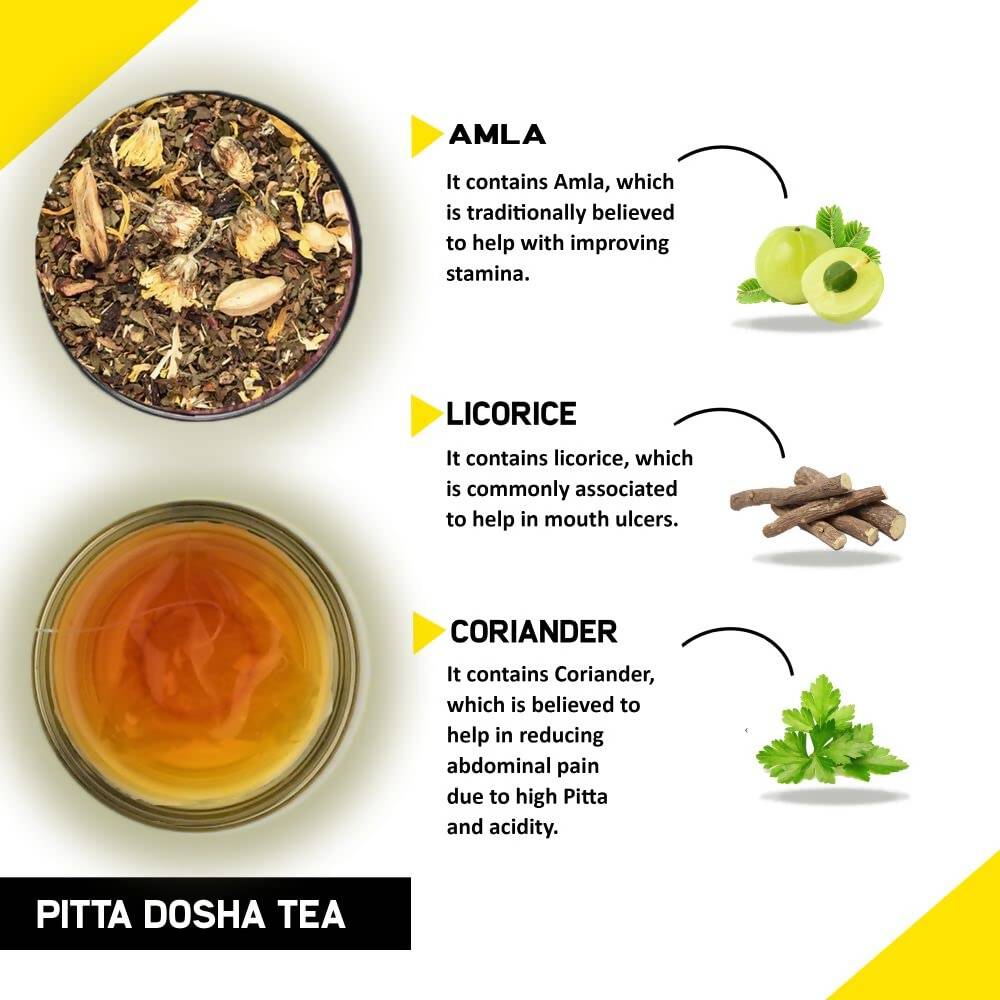 AMLA

It contains Amla, which is traditionally believed to help with improving stamina.

LICORICE

It contains licorice, which is commonly associated to help in mouth ulcers.

CORIANDER

It contains Coriander, which is believed to help in reducing abdominal pain due to high Pitta and acidity.

PITTA DOSHA TEA