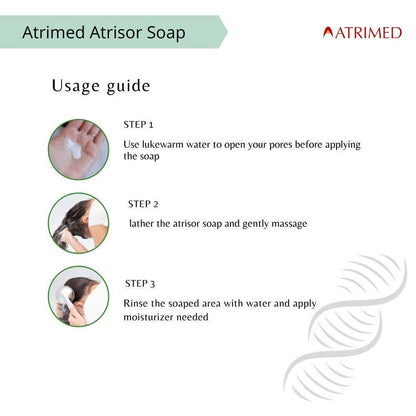 Atrimed Atrisor Soap

ATRIMED

Usage guide

STEP 1

Use lukewarm water to open your pores before applying the soap

STEP 2

lather the atrisor soap and gently massage

STEP 3

Rinse the soaped area with water and apply moisturizer needed