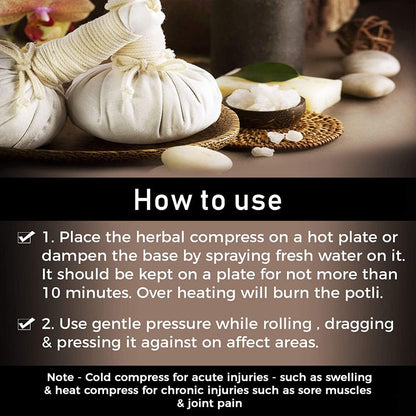 How to use

1. Place the herbal compress on a hot plate or dampen the base by spraying fresh water on it. It should be kept on a plate for not more than 10 minutes. Over heating will burn the potli.

2. Use gentle pressure while rolling , dragging & pressing it against on affect areas.

Note - Cold compress for acute injuries - such as swelling & heat compress for chronic injuries such as sore muscles & joint pain