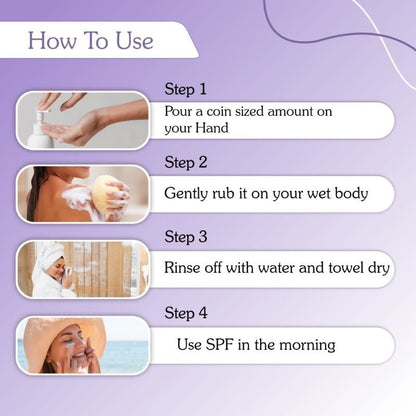 How To Use

Step 1

Pour a coin sized amount on your Hand

Step 2

Gently rub it on your wet body

Step 3

Rinse off with water and towel dry

Step 4

Use SPF in the morning