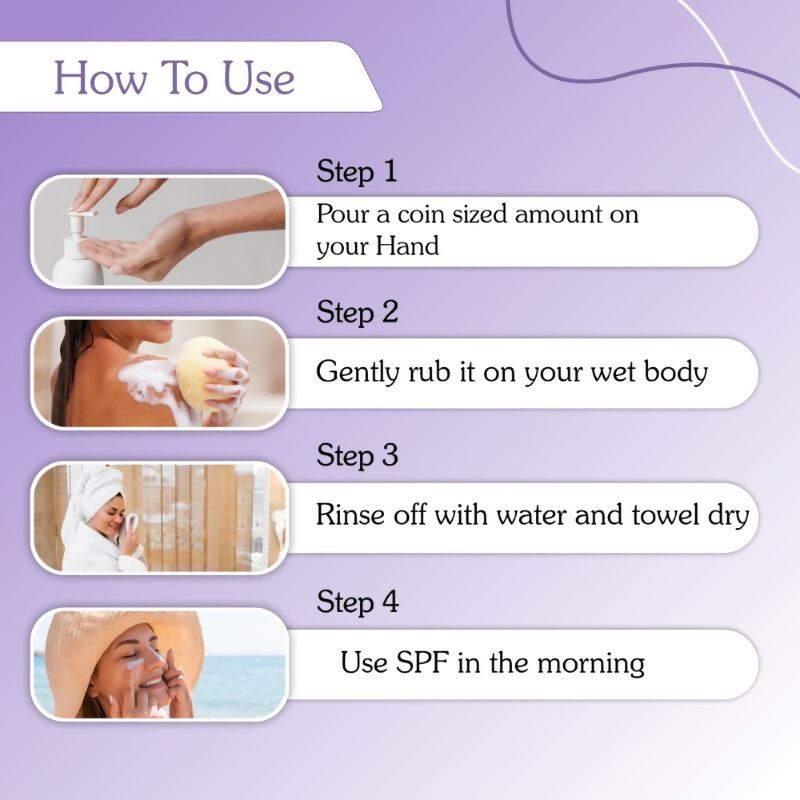 How To Use

Step 1

Pour a coin sized amount on your Hand

Step 2

Gently rub it on your wet body

Step 3

Rinse off with water and towel dry

Step 4

Use SPF in the morning