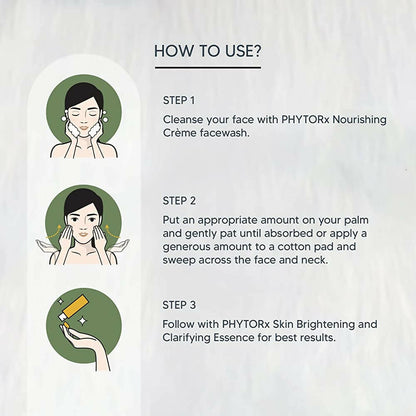 HOW TO USE?

STEP 1

Cleanse your face with PHYTORx Nourishing Crème facewash.

STEP 2

Put an appropriate amount on your palm and gently pat until absorbed or apply a generous amount to a cotton pad and sweep across the face and neck.

STEP 3

Follow with PHYTORx Skin Brightening and Clarifying Essence for best results.