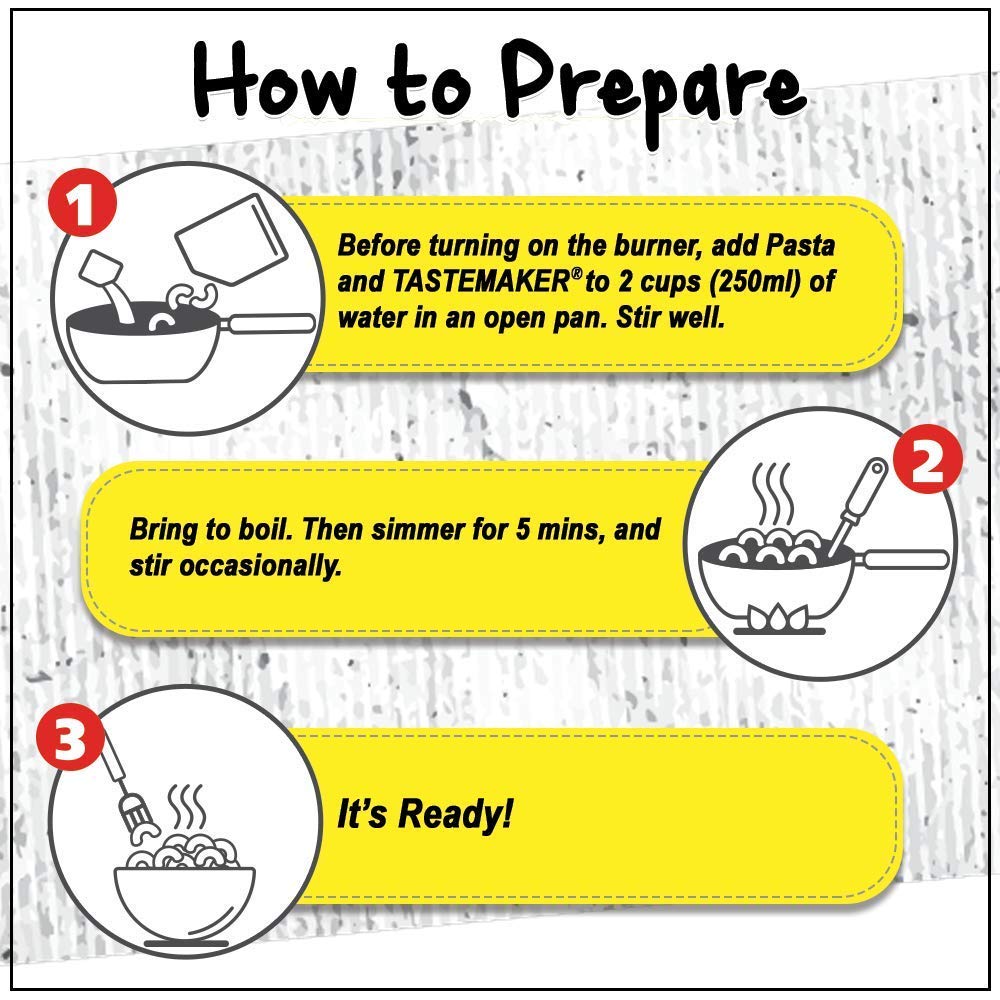 How to Prepare

1

Before turning on the burner, add Pasta and TASTEMAKER® to 2 cups (250ml) of water in an open pan. Stir well.

2

Bring to boil. Then simmer for 5 mins, and stir occasionally.

3

It's Ready!