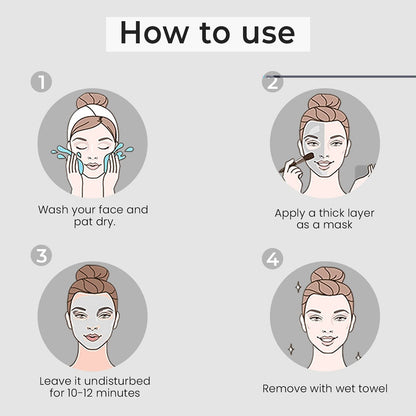 How to use

1

Wash your face and pat dry.

2

Apply a thick layer as a mask

3

Leave it undisturbed for 10-12 minutes

4

Remove with wet towel