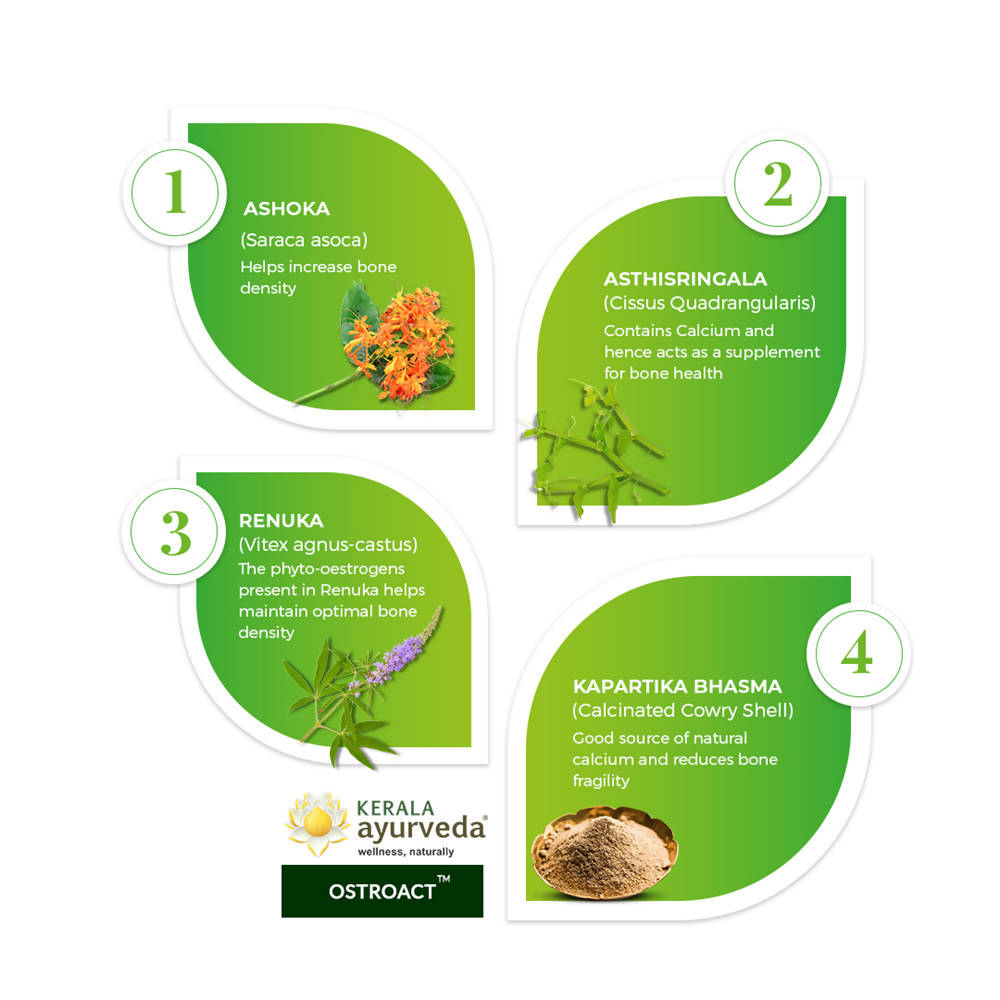 1
ASHOKA
(Saraca asoca)
Helps increase bone density

2
ASTHISRINGALA
(Cissus Quadrangularis)
Contains Calcium and hence acts as a supplement for bone health

3
RENUKA
(Vitex agnus-castus)
The phyto-oestrogens present in Renuka helps maintain optimal bone density

4
KAPARTIKA BHASMA
(Calcinated Cowry Shell)
Good source of natural calcium and reduces bone fragility

KERALA ayurveda®
wellness, naturally

OSTROACT™