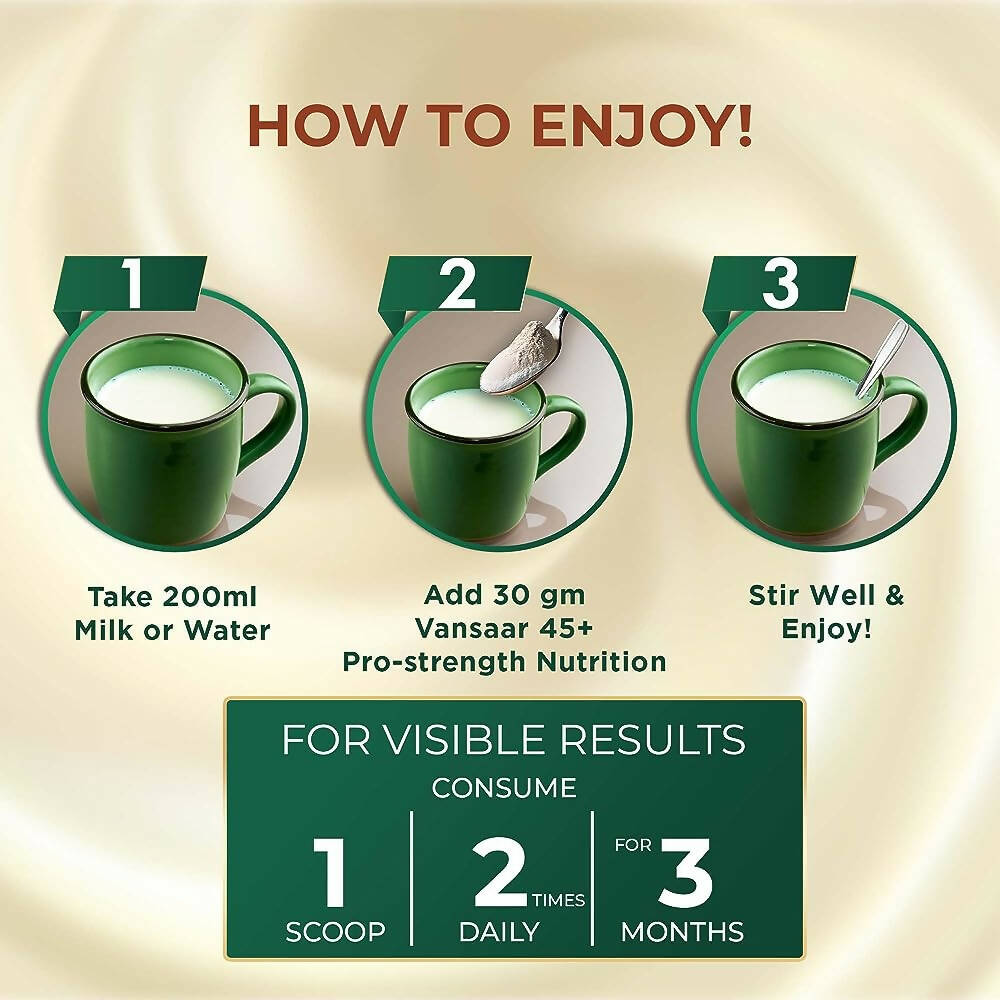 HOW TO ENJOY!

1

Take 200ml Milk or Water

2

Add 30 gm Vansaar 45+ Pro-strength Nutrition

3

Stir Well & Enjoy!

FOR VISIBLE RESULTS

CONSUME

1 SCOOP

2 TIMES DAILY

FOR 3 MONTHS