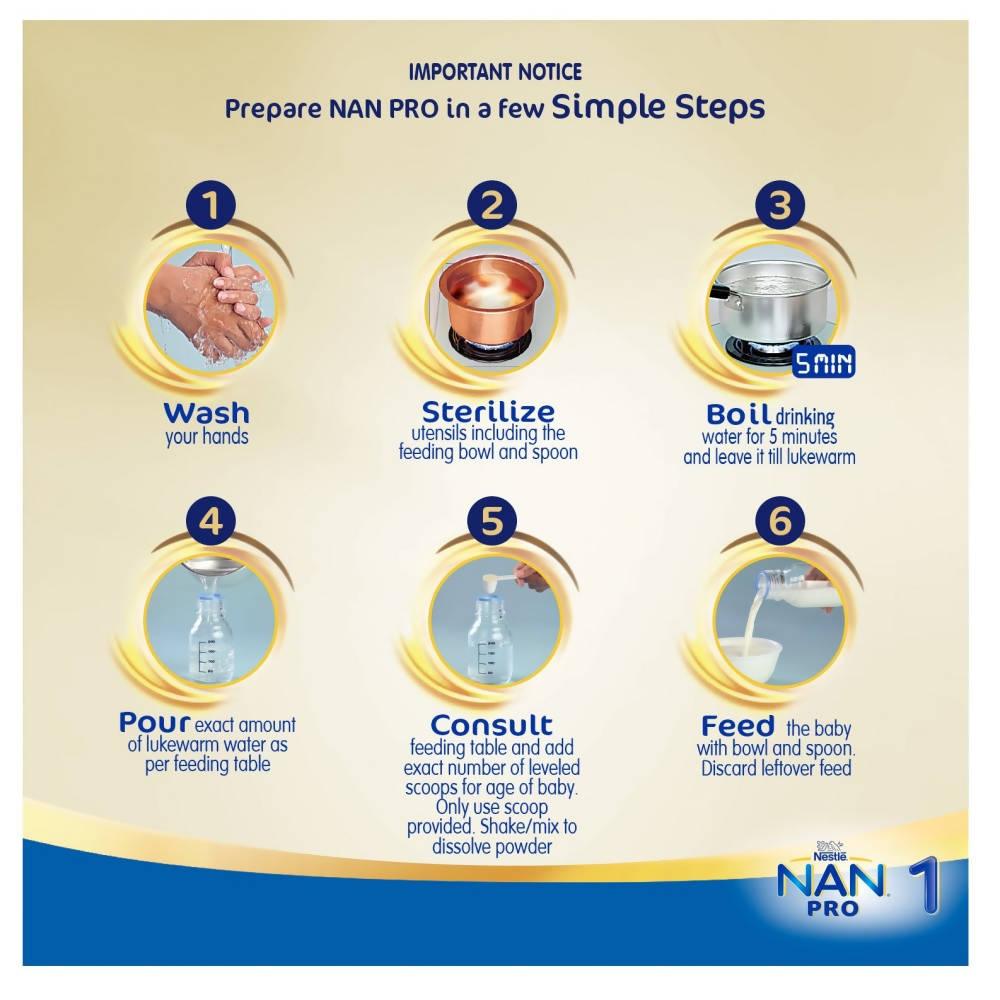 IMPORTANT NOTICE
Prepare NAN PRO in a few Simple Steps

1
Wash your hands

2
Sterilize utensils including the feeding bowl and spoon

3
5 MIN
Boil drinking water for 5 minutes and leave it till lukewarm

4
Pour exact amount of lukewarm water as per feeding table

5
Consult feeding table and add exact number of leveled scoops for age of baby. Only use scoop provided. Shake/mix to dissolve powder

6
Feed the baby with bowl and spoon. Discard leftover feed

Nestlé
NAN PRO 1